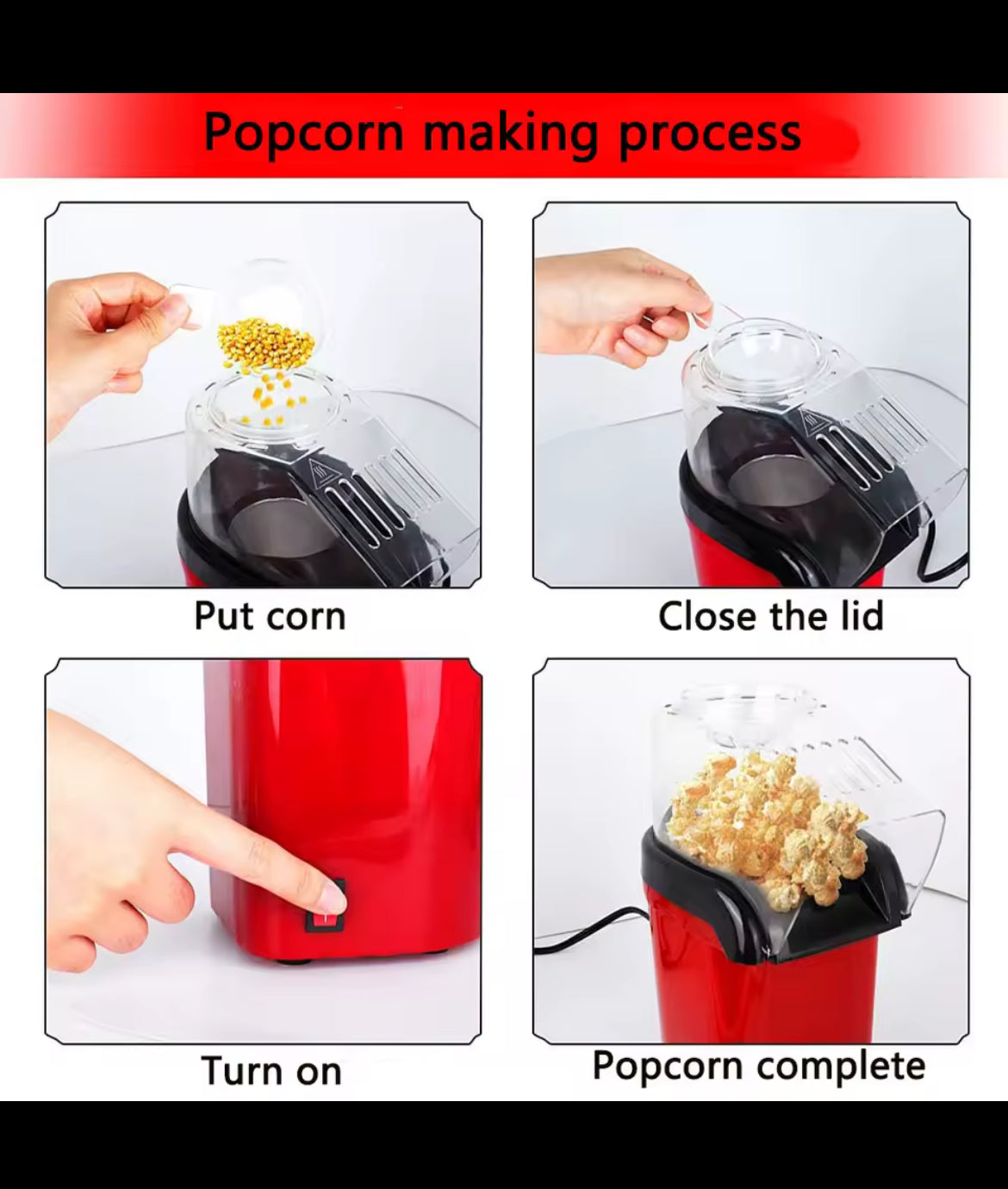 Popcorn making process

Put corn

Close the lid

Turn on

Popcorn complete